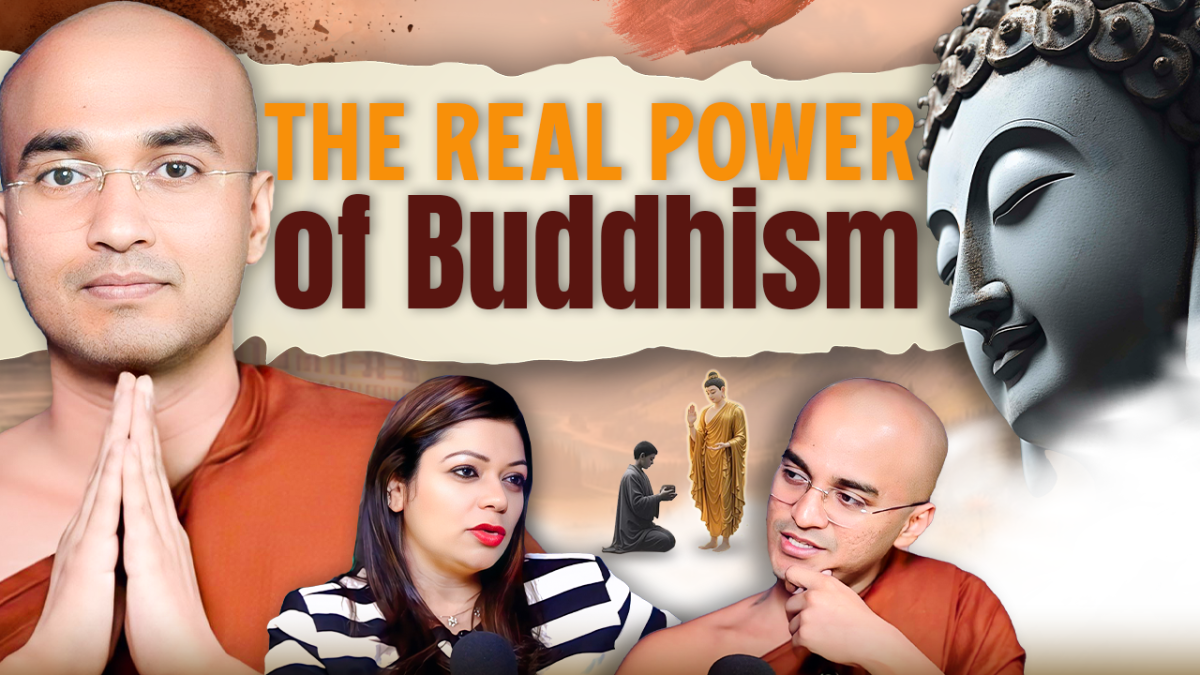 THE REAL POWER of Buddhism